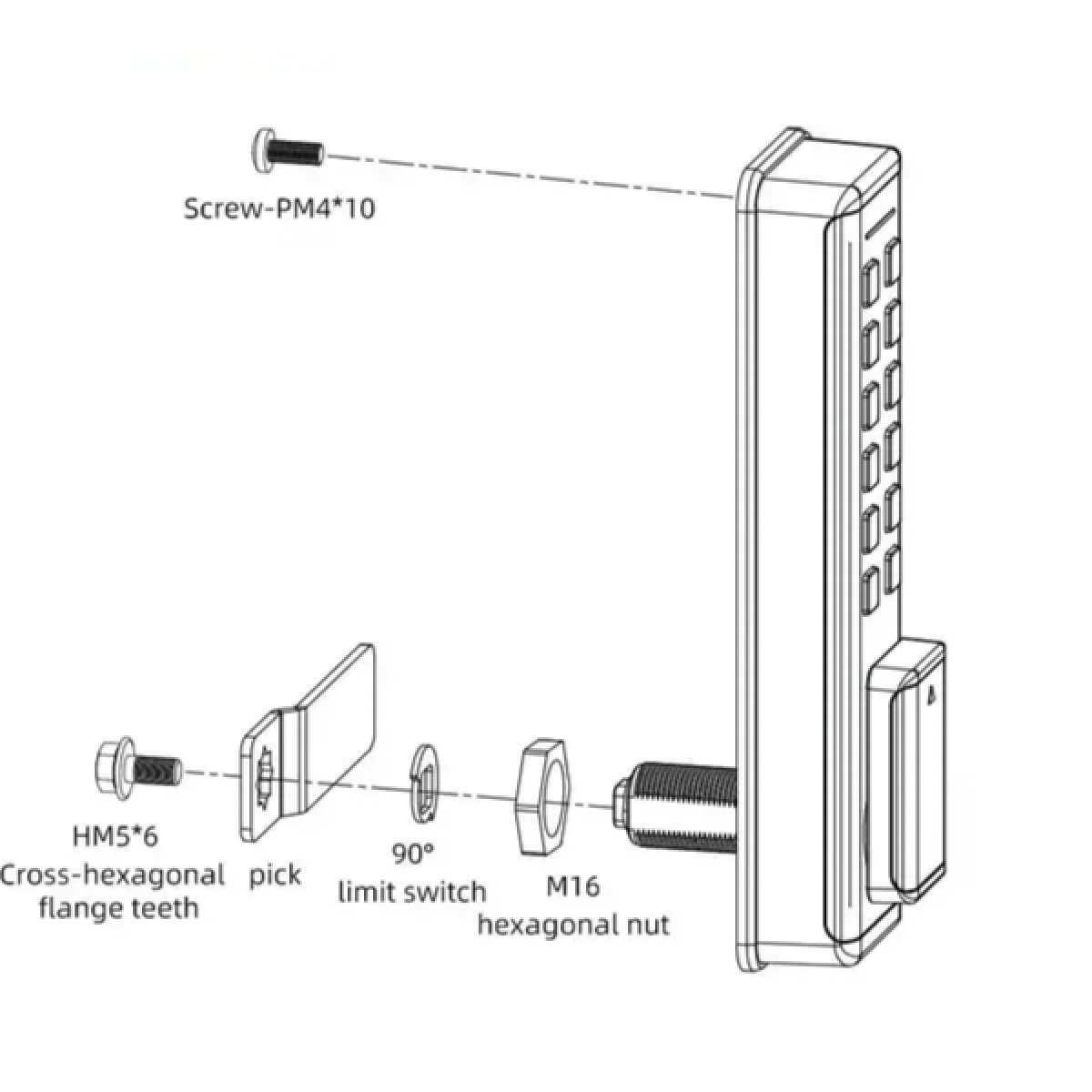 Screw-PM4*10

HM5*6
Cross-hexagonal
flange teeth

pick

90°
limit switch

M16
hexagonal nut