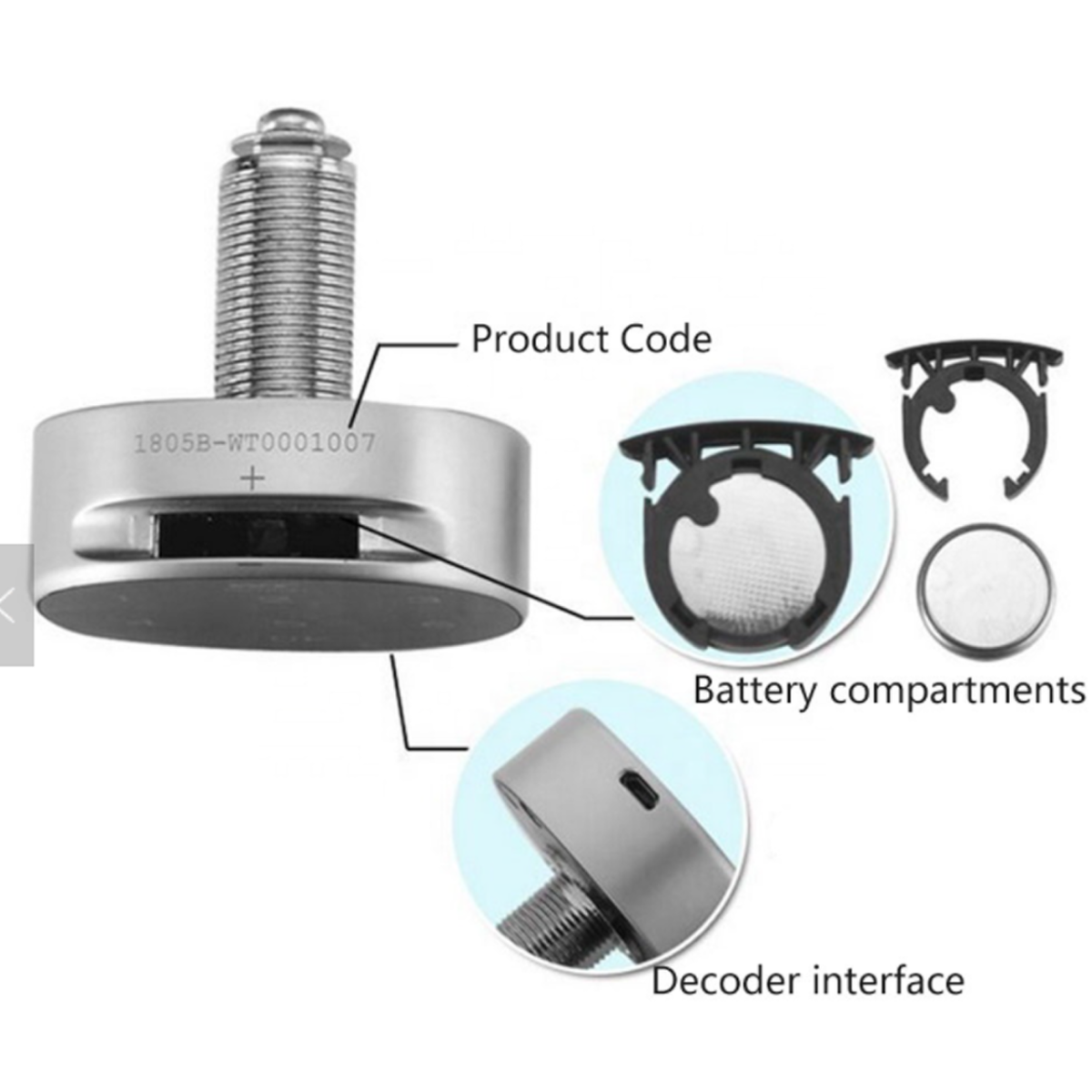 Product Code

1805B-WT0001007

+

Battery compartments

Decoder interface